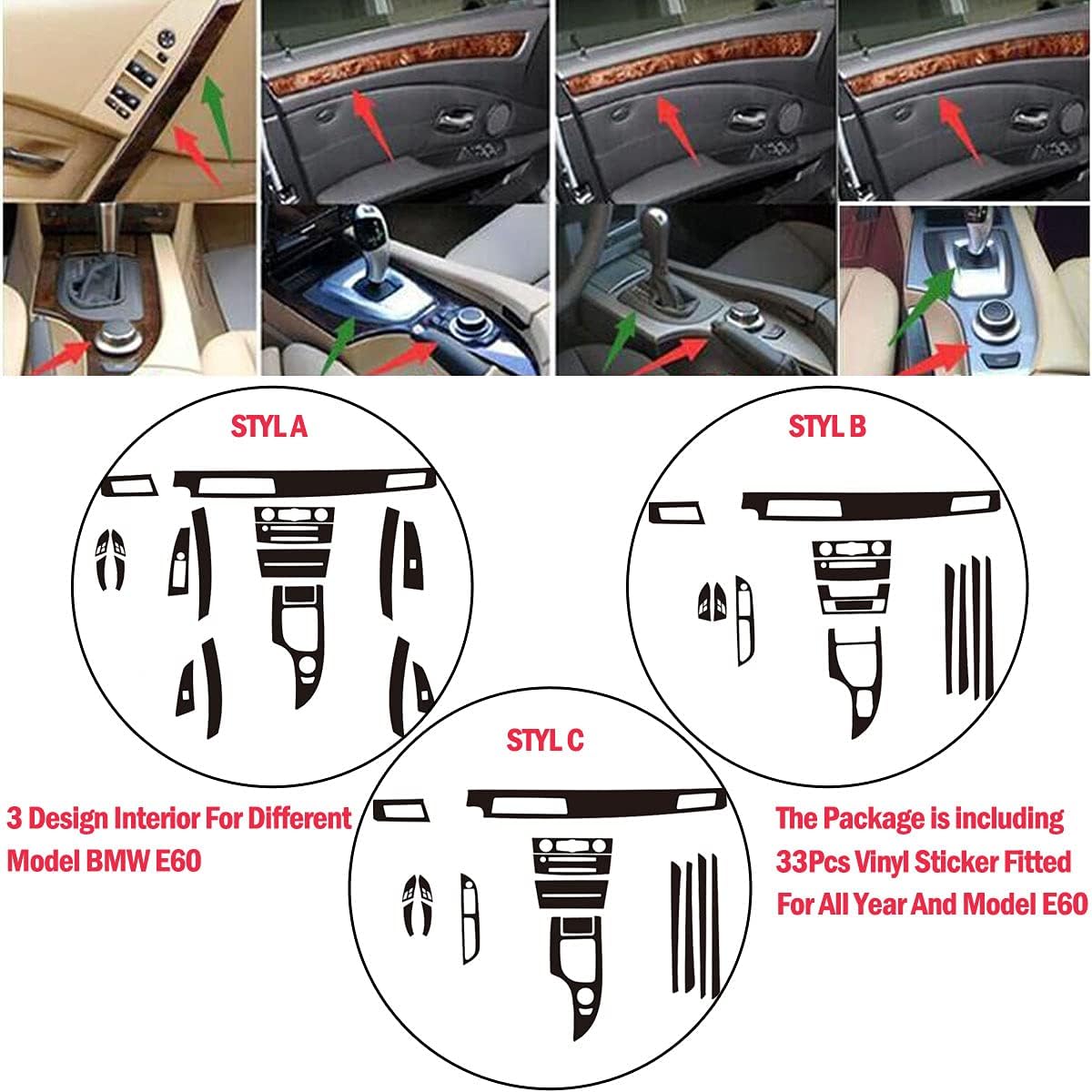 STYL A

STYL B

STYL C

3 Design Interior For Different Model BMW E60

The Package is including 33Pcs Vinyl Sticker Fitted For All Year And Model E60