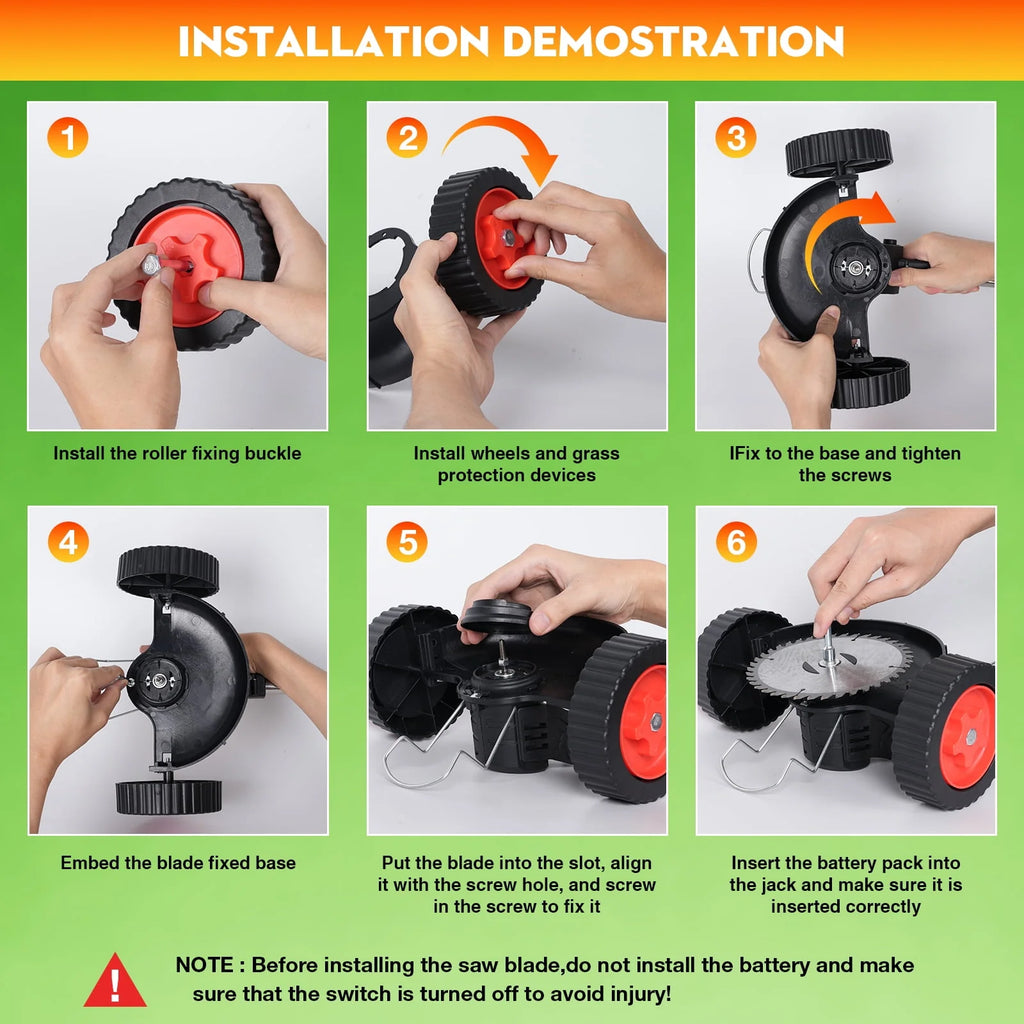 INSTALLATION DEMOSTRATION

1

Install the roller fixing buckle

2

Install wheels and grass protection devices

3

IFix to the base and tighten the screws

4

Embed the blade fixed base

5

Put the blade into the slot, align it with the screw hole, and screw in the screw to fix it

6

Insert the battery pack into the jack and make sure it is inserted correctly

!

NOTE : Before installing the saw blade,do not install the battery and make sure that the switch is turned off to avoid injury!