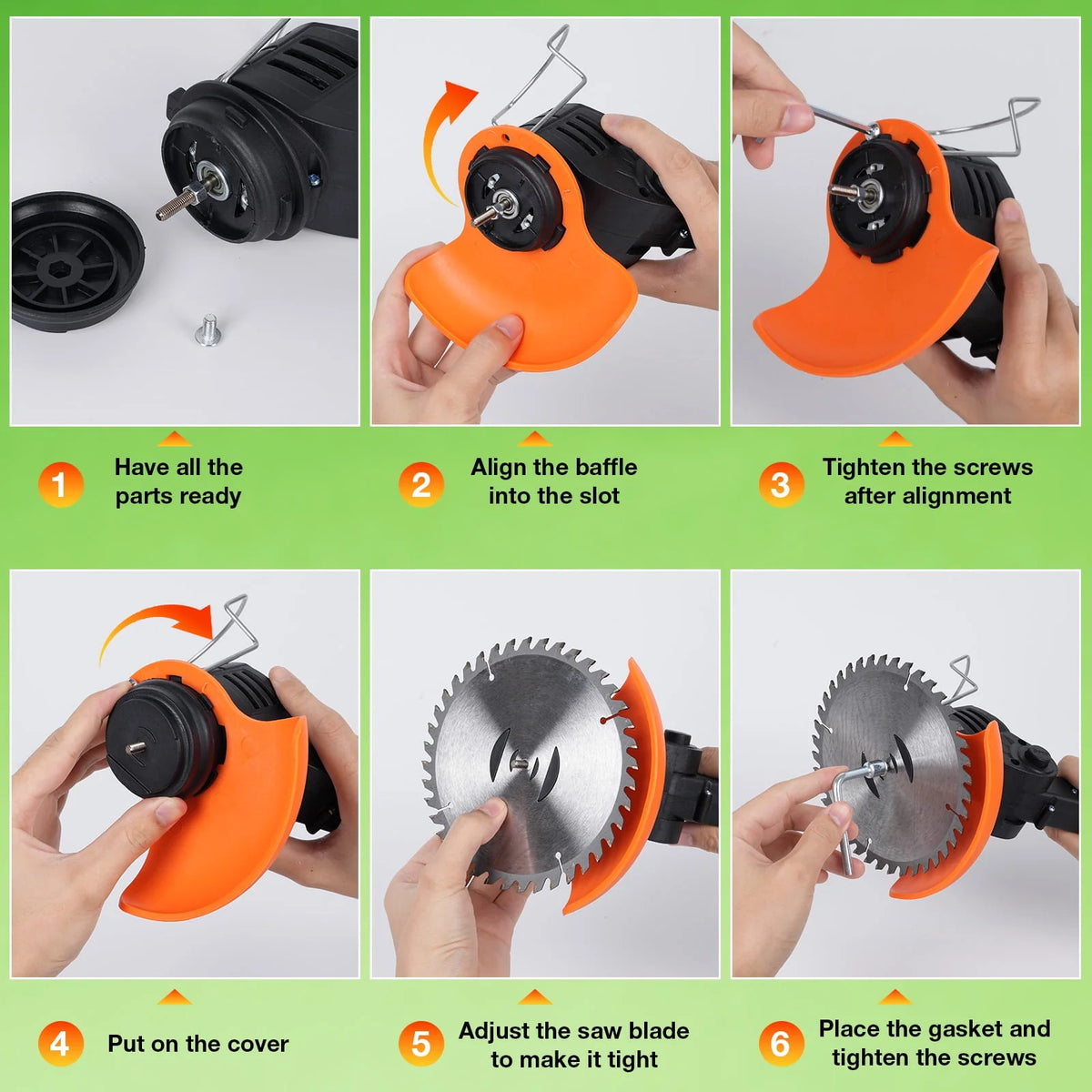 1 Have all the parts ready

2 Align the baffle into the slot

3 Tighten the screws after alignment

4 Put on the cover

5 Adjust the saw blade to make it tight

6 Place the gasket and tighten the screws